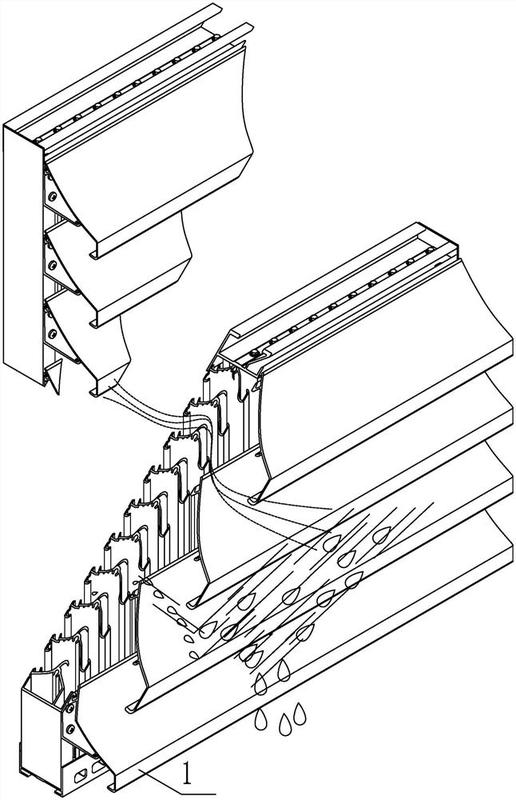 1