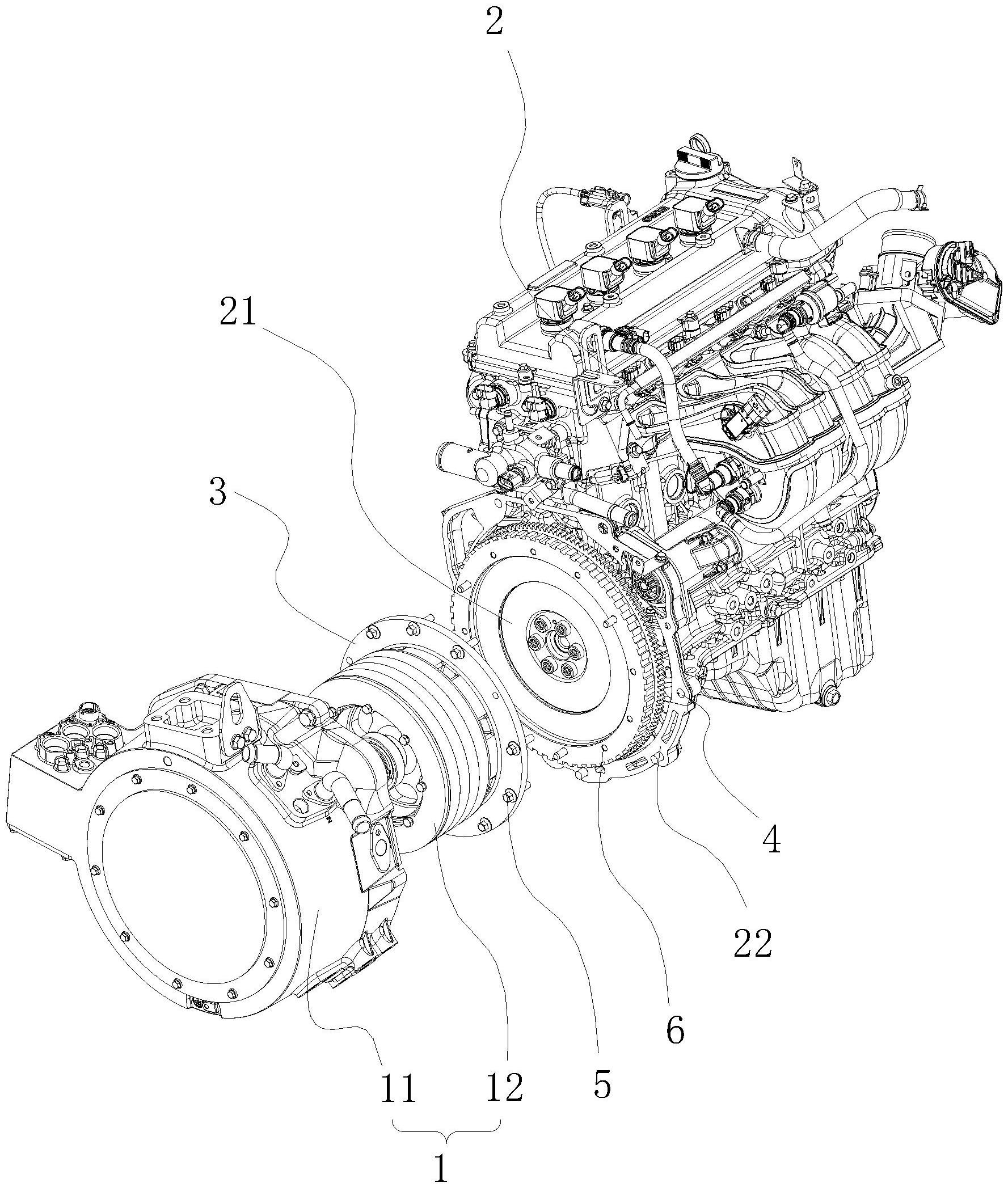 2

21

3

4

22

6

5

11

12

1