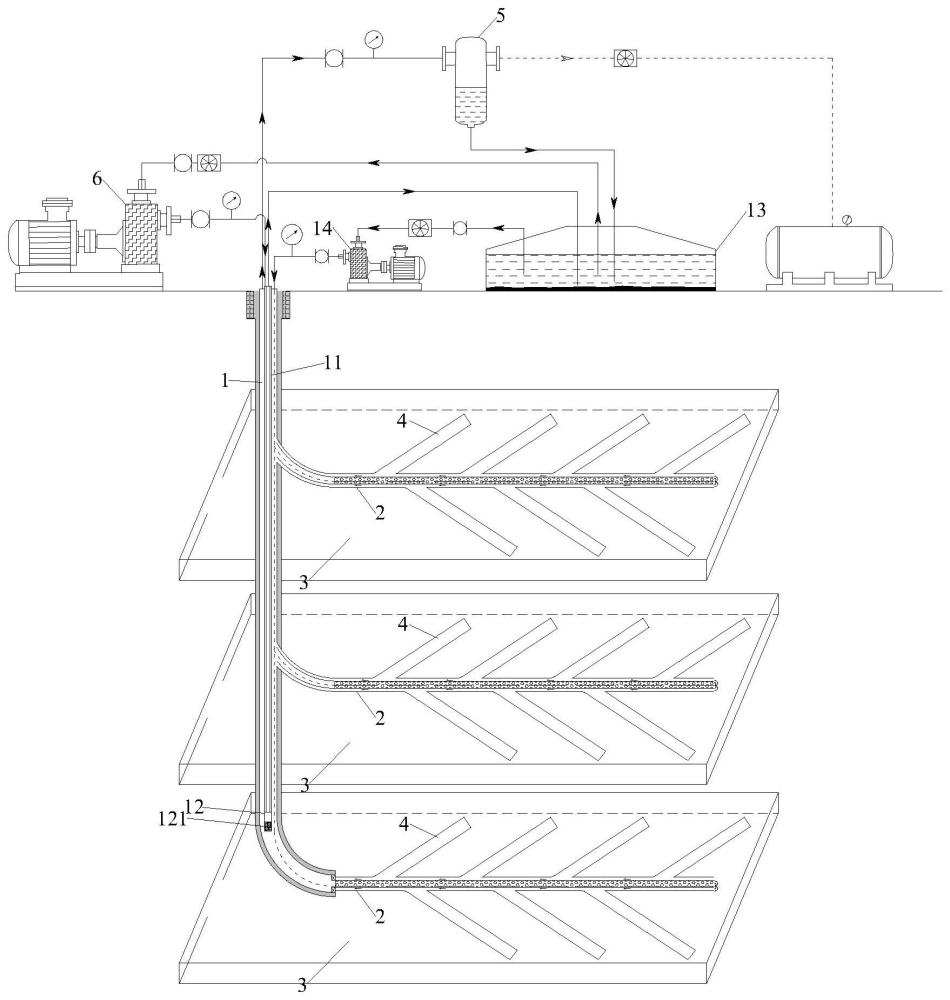 5
6
14
13
1
11
4
2
3
4
2
3
12
121
4
2
3