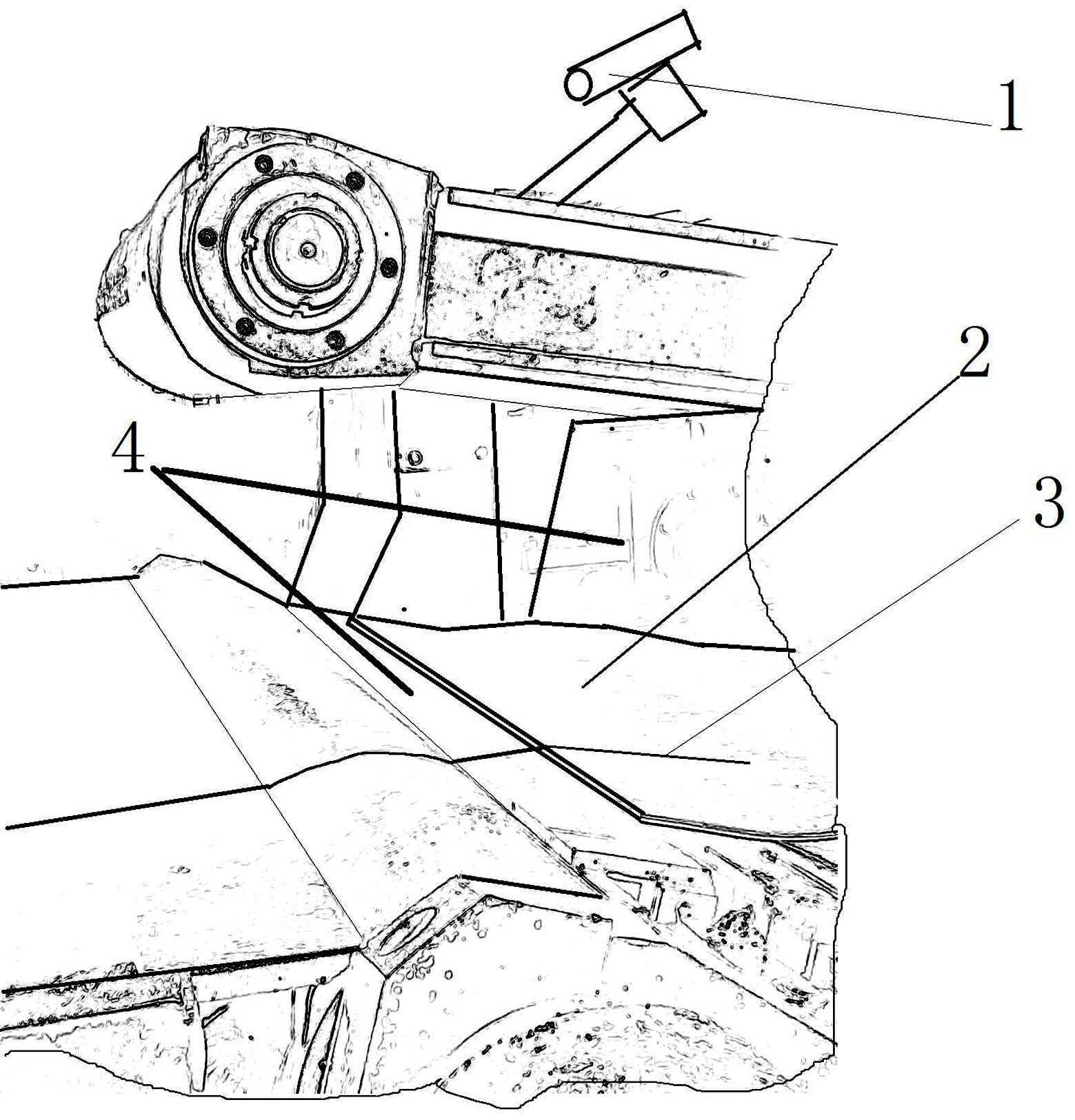 1
2
4
3