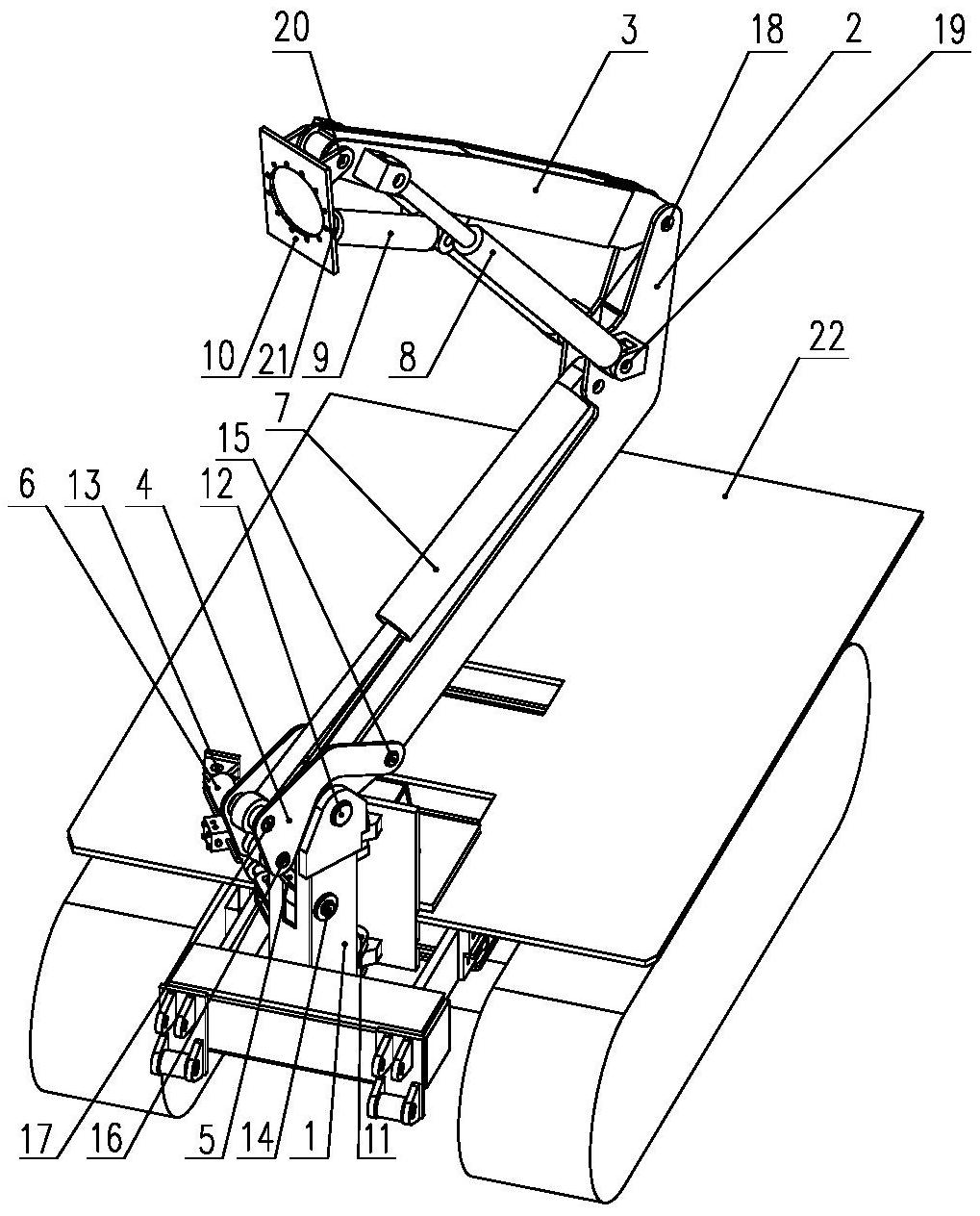 20
3
18
2
19
10
21
9
8
22
7
15
6
13
4
12
17
16
5
14
1
11