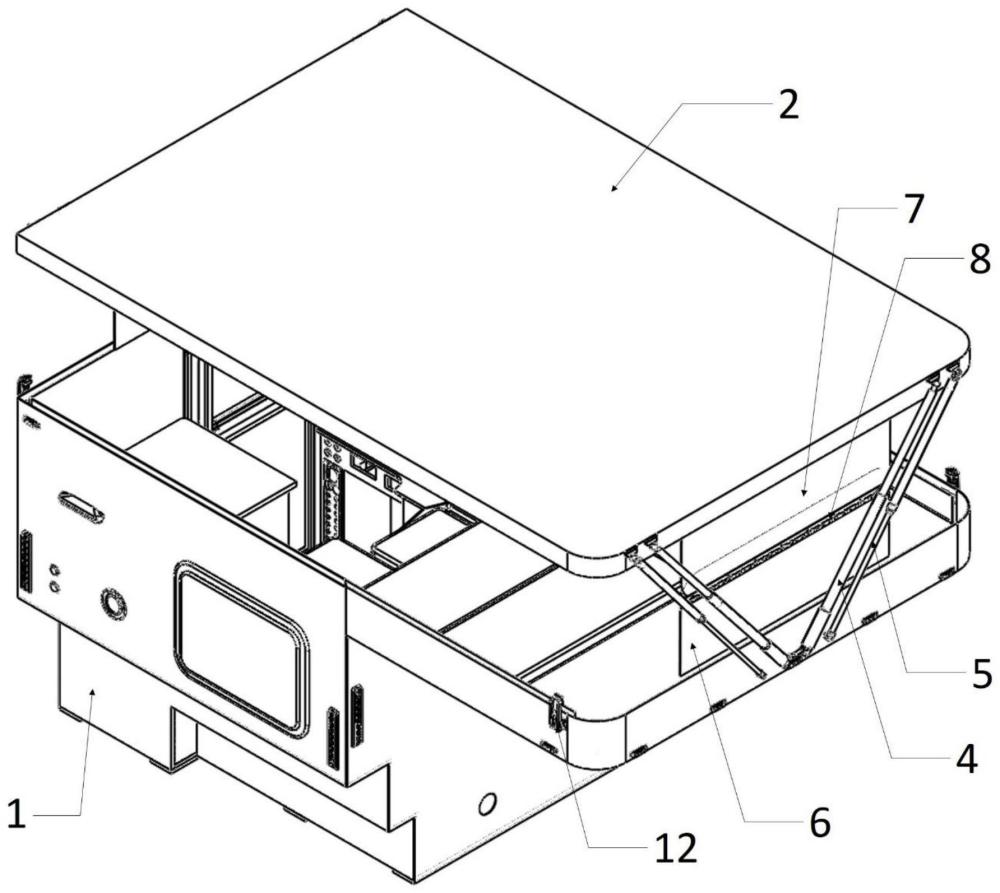 2
7
8
5
4
6
12
1